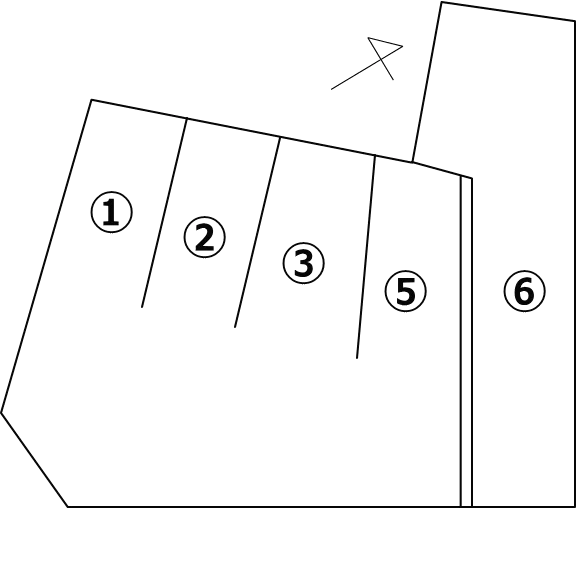 ①
②
③
⑤
⑥